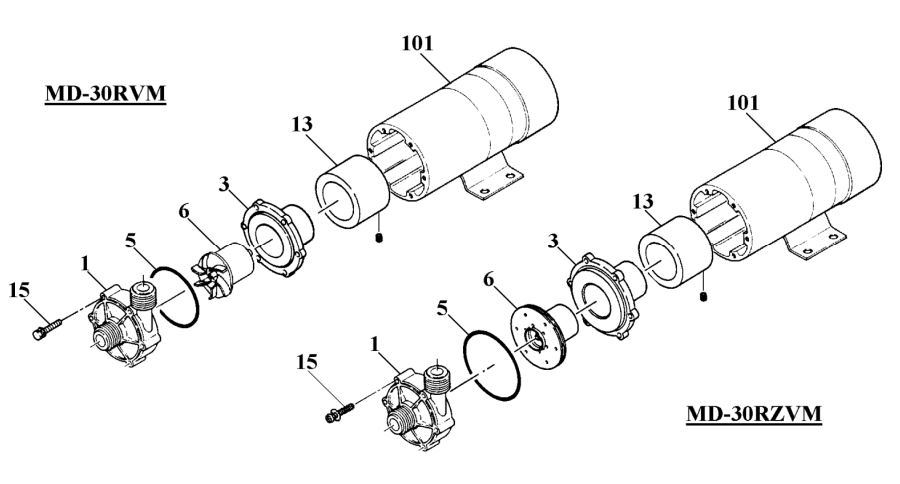 MD-30RVM

101

13

3

6

5

1

15

101

13

3

6

5

1

15

MD-30RZVM